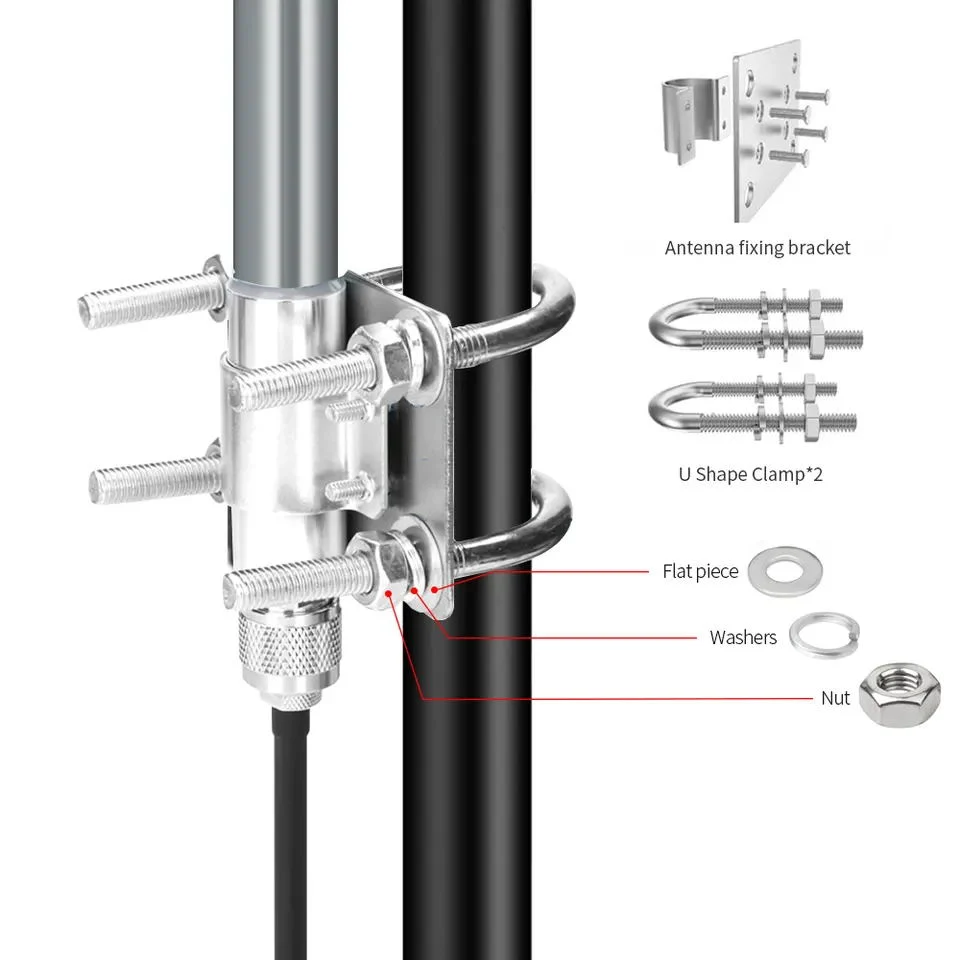 Antenna fixing bracket

U Shape Clamp*2

Flat piece

Washers

Nut